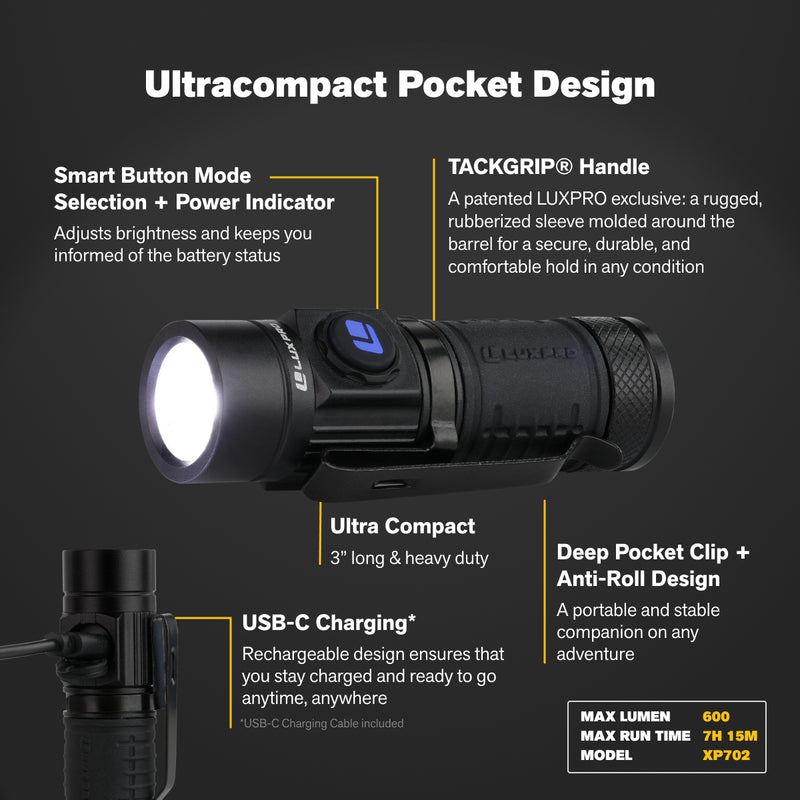 Ultracompact Pocket Design

Smart Button Mode Selection + Power Indicator
Adjusts brightness and keeps you informed of the battery status

TACKGRIP® Handle
A patented LUXPRO exclusive: a rugged, rubberized sleeve molded around the barrel for a secure, durable, and comfortable hold in any condition

LUXPRO

LUXPRO

Ultra Compact
3" long & heavy duty

Deep Pocket Clip + Anti-Roll Design
A portable and stable companion on any adventure

USB-C Charging*
Rechargeable design ensures that you stay charged and ready to go anytime, anywhere
*USB-C Charging Cable included

| MAX LUMEN | 600 |
|---|---|
| MAX RUN TIME | 7H 15M |
| MODEL | XP702 |