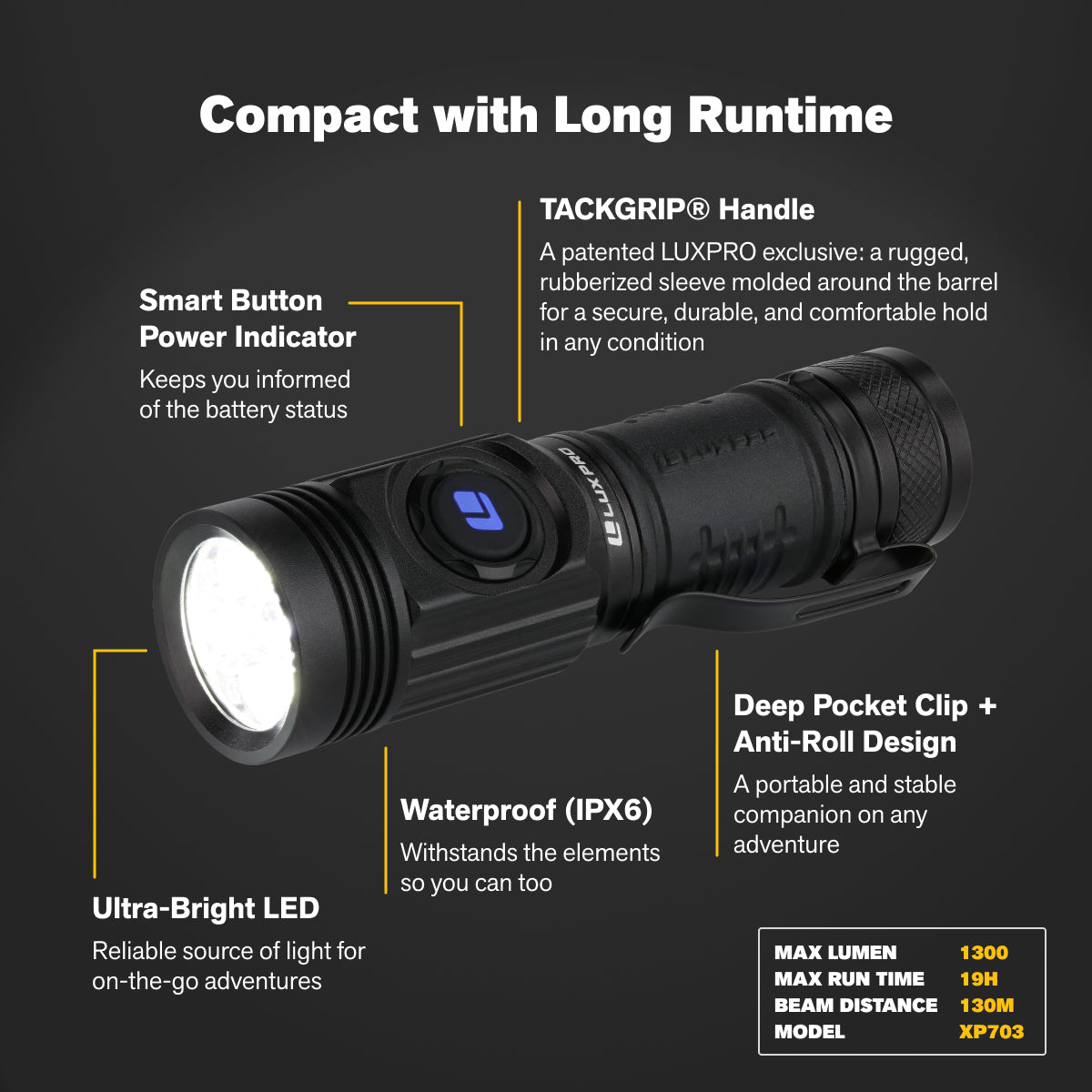 Compact with Long Runtime

TACKGRIP® Handle

A patented LUXPRO exclusive: a rugged, rubberized sleeve molded around the barrel for a secure, durable, and comfortable hold in any condition

Smart Button Power Indicator

Keeps you informed of the battery status

LUXPRO

Deep Pocket Clip + Anti-Roll Design

A portable and stable companion on any adventure

Waterproof (IPX6)

Withstands the elements so you can too

Ultra-Bright LED

Reliable source of light for on-the-go adventures

| MAX LUMEN | 1300 |
|---|---|
| MAX RUN TIME | 19H |
| BEAM DISTANCE | 130M |
| MODEL | XP703 |