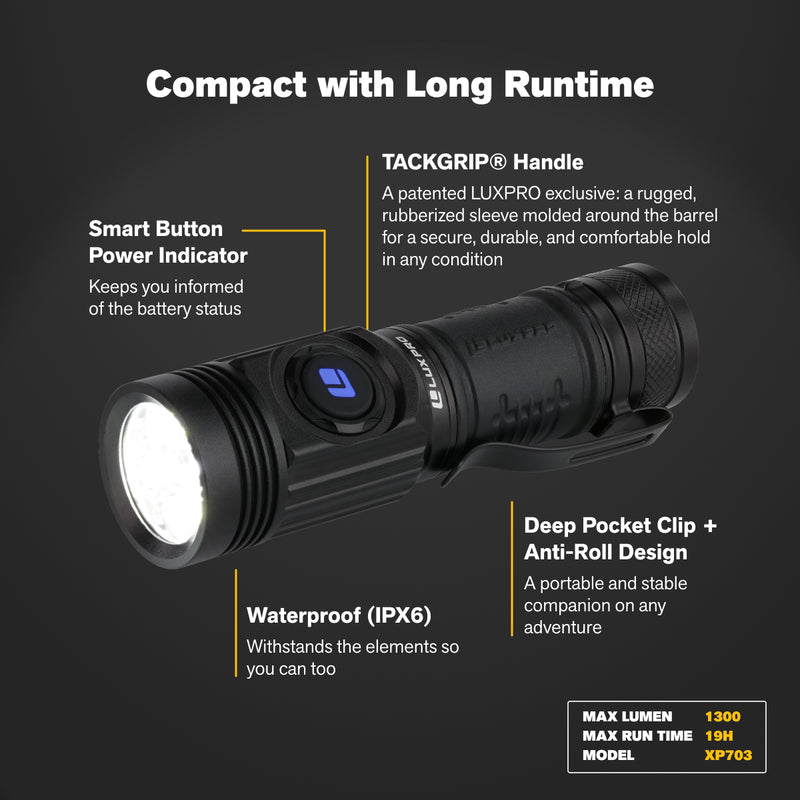 Compact with Long Runtime

TACKGRIP® Handle

A patented LUXPRO exclusive: a rugged, rubberized sleeve molded around the barrel for a secure, durable, and comfortable hold in any condition

Smart Button Power Indicator

Keeps you informed of the battery status

LUXPRO

Deep Pocket Clip + Anti-Roll Design

A portable and stable companion on any adventure

Waterproof (IPX6)

Withstands the elements so you can too

| MAX LUMEN | 1300 |
|---|---|
| MAX RUN TIME | 19H |
| MODEL | XP703 |