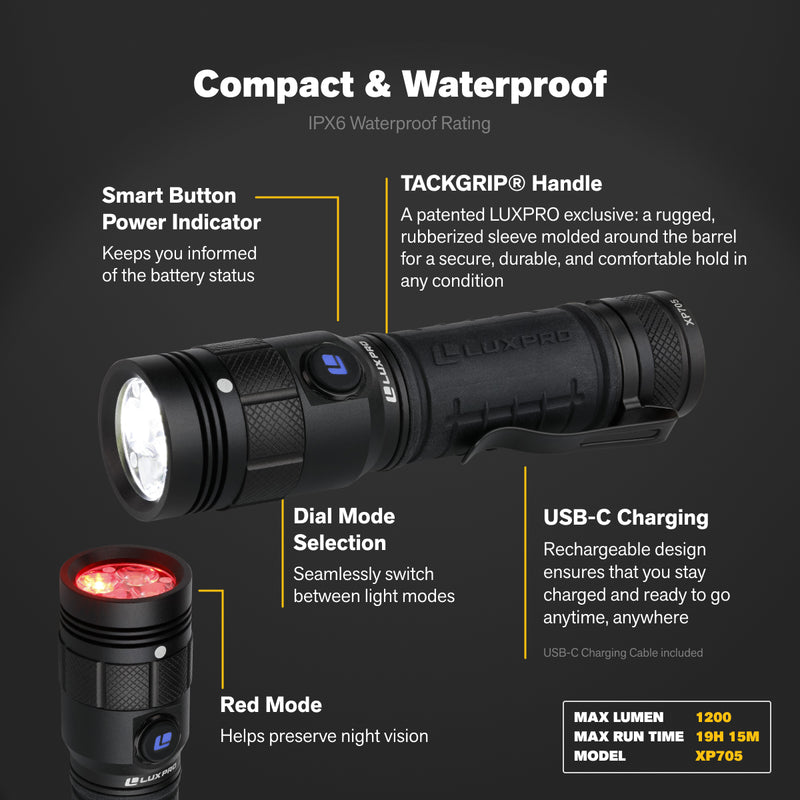 Compact & Waterproof

IPX6 Waterproof Rating

Smart Button Power Indicator

Keeps you informed of the battery status

TACKGRIP® Handle

A patented LUXPRO exclusive: a rugged, rubberized sleeve molded around the barrel for a secure, durable, and comfortable hold in any condition

LUXPRO

LUXPRO

XP705

Dial Mode Selection

Seamlessly switch between light modes

USB-C Charging

Rechargeable design ensures that you stay charged and ready to go anytime, anywhere

USB-C Charging Cable included

Red Mode

Helps preserve night vision

LUXPRO

| MAX LUMEN | 1200 |
|---|---|
| MAX RUN TIME | 19H 15M |
| MODEL | XP705 |