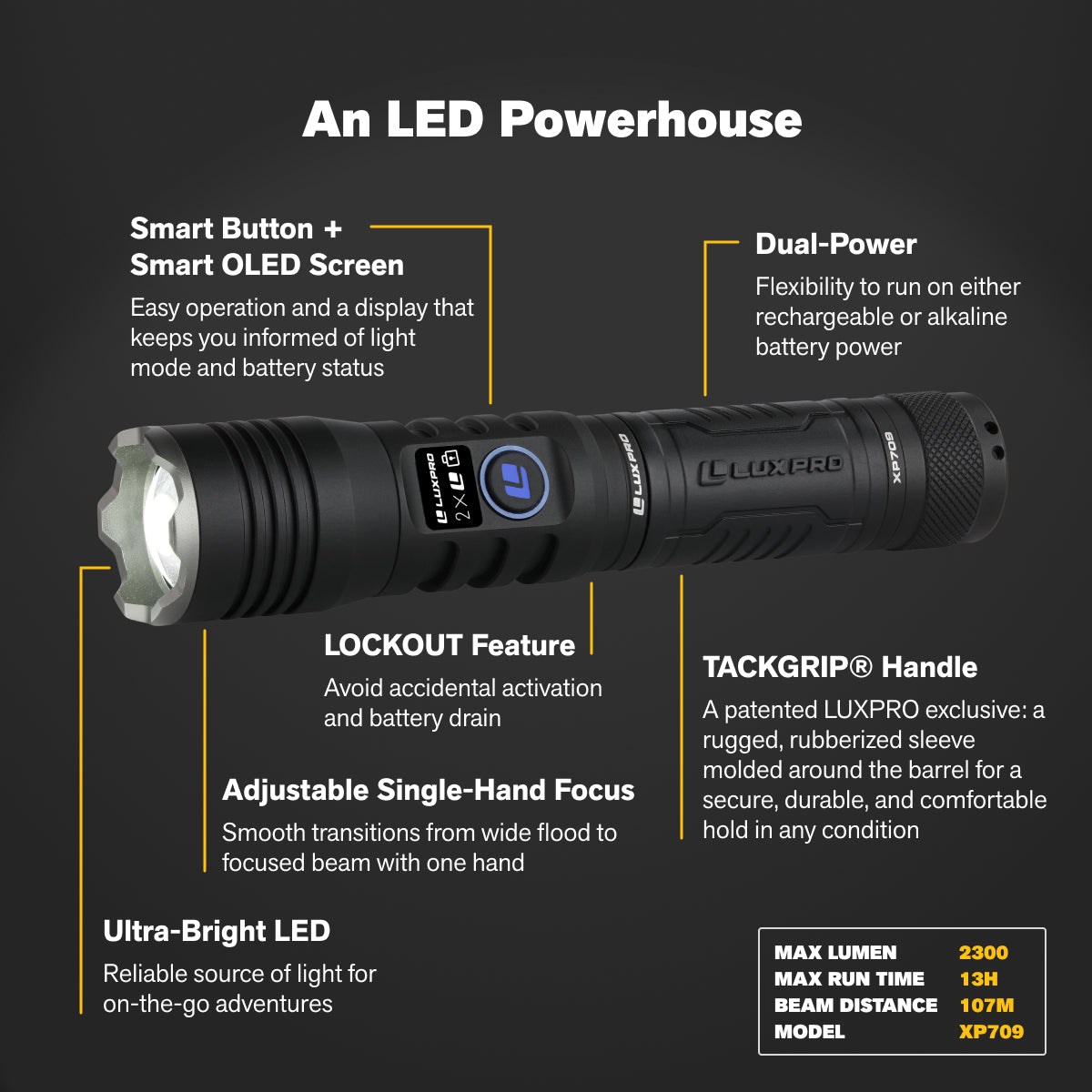 An LED Powerhouse

Smart Button + Smart OLED Screen

Easy operation and a display that keeps you informed of light mode and battery status

Dual-Power

Flexibility to run on either rechargeable or alkaline battery power

LUXPRO

2X

LUXPRO

LUXPRO

XP709

LOCKOUT Feature

Avoid accidental activation and battery drain

TACKGRIP® Handle

A patented LUXPRO exclusive: a rugged, rubberized sleeve molded around the barrel for a secure, durable, and comfortable hold in any condition

Adjustable Single-Hand Focus

Smooth transitions from wide flood to focused beam with one hand

Ultra-Bright LED

Reliable source of light for on-the-go adventures

| MAX LUMEN | 2300 |
|---|---|
| MAX RUN TIME | 13H |
| BEAM DISTANCE | 107M |
| MODEL | XP709 |